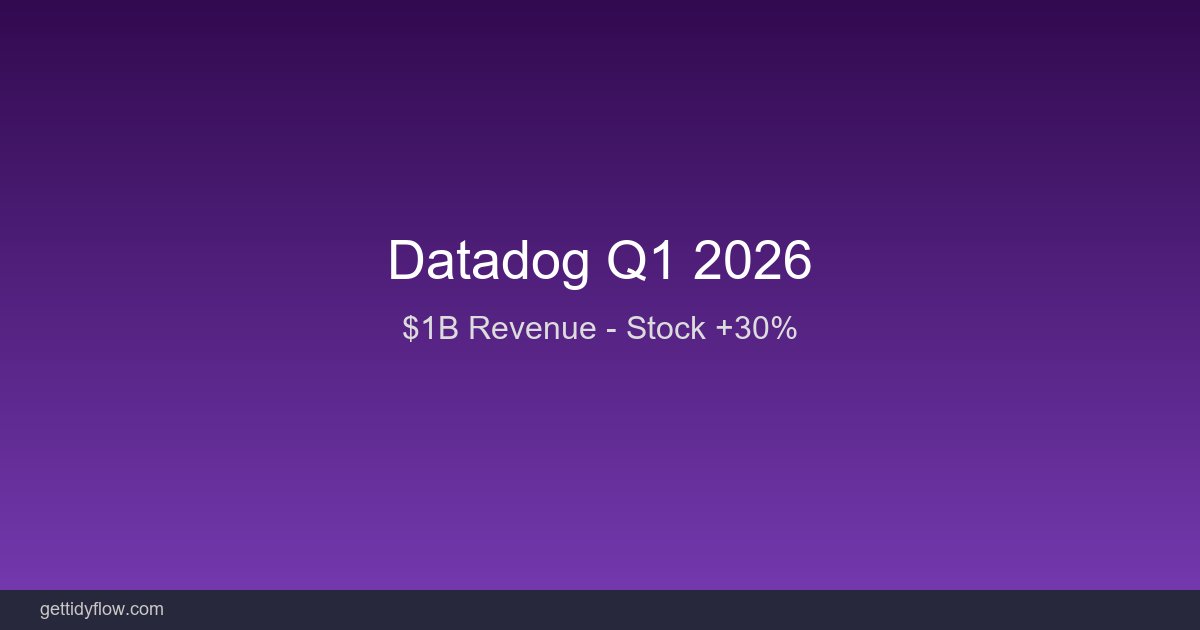 Datadog Q1 2026

\$1B Revenue - Stock +30%

gettidyflow.com